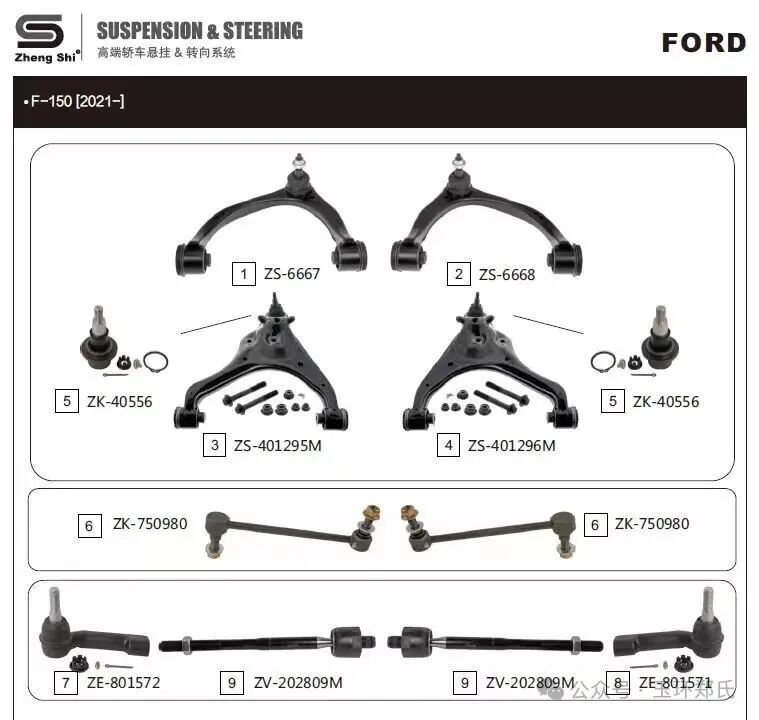 Zheng Shi®

SUSPENSION & STEERING
高端轿车悬挂 & 转向系统

FORD

• F-150 [2021-]

1 ZS-6667

2 ZS-6668

5 ZK-40556

3 ZS-401295M

4 ZS-401296M

5 ZK-40556

6 ZK-750980

6 ZK-750980

7 ZE-801572

9 ZV-202809M

9 ZV-202809M

8 ZE-801571

公众号 · 玉环郑氏